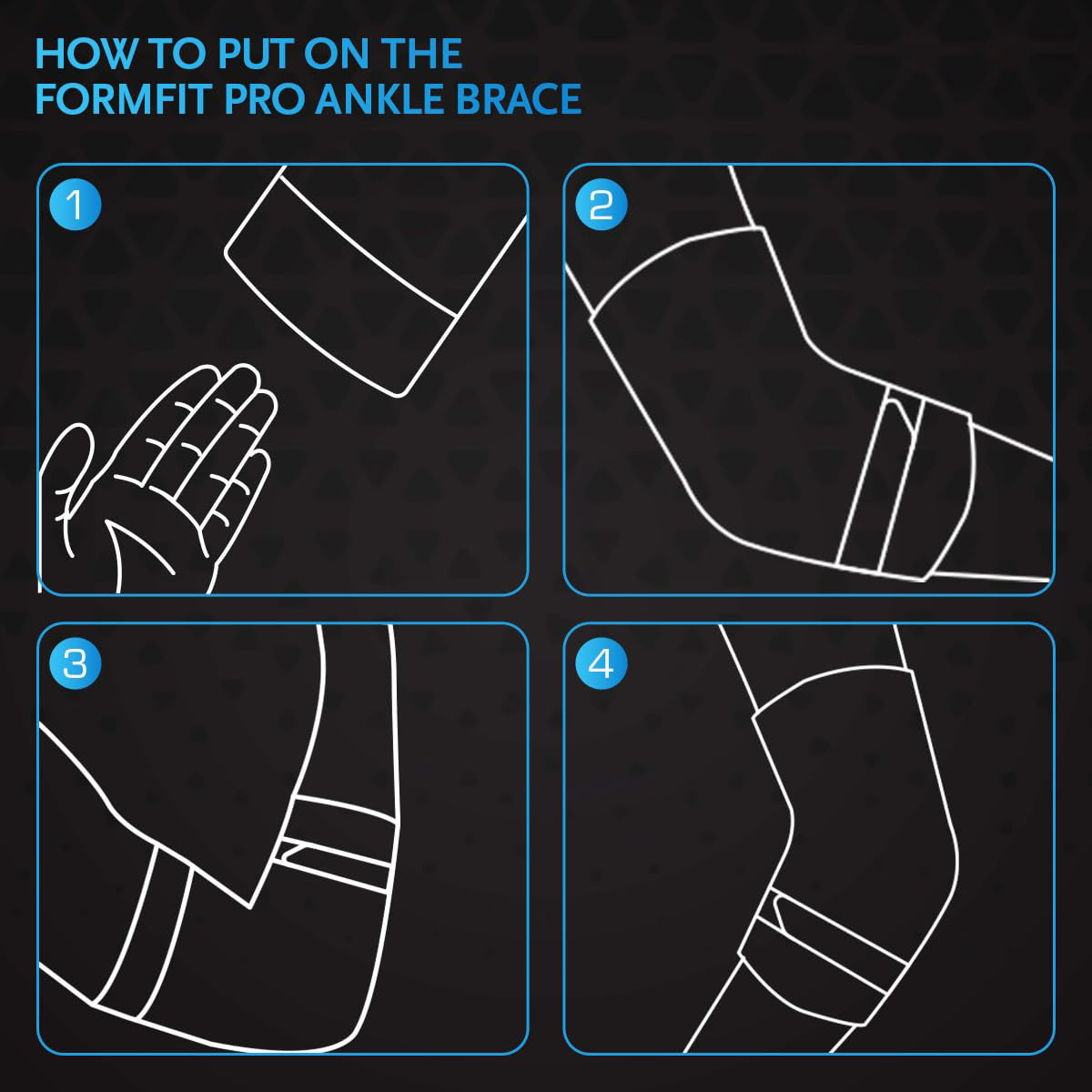 HOW TO PUT ON THE FORMFIT PRO ANKLE BRACE

1

2

3

4